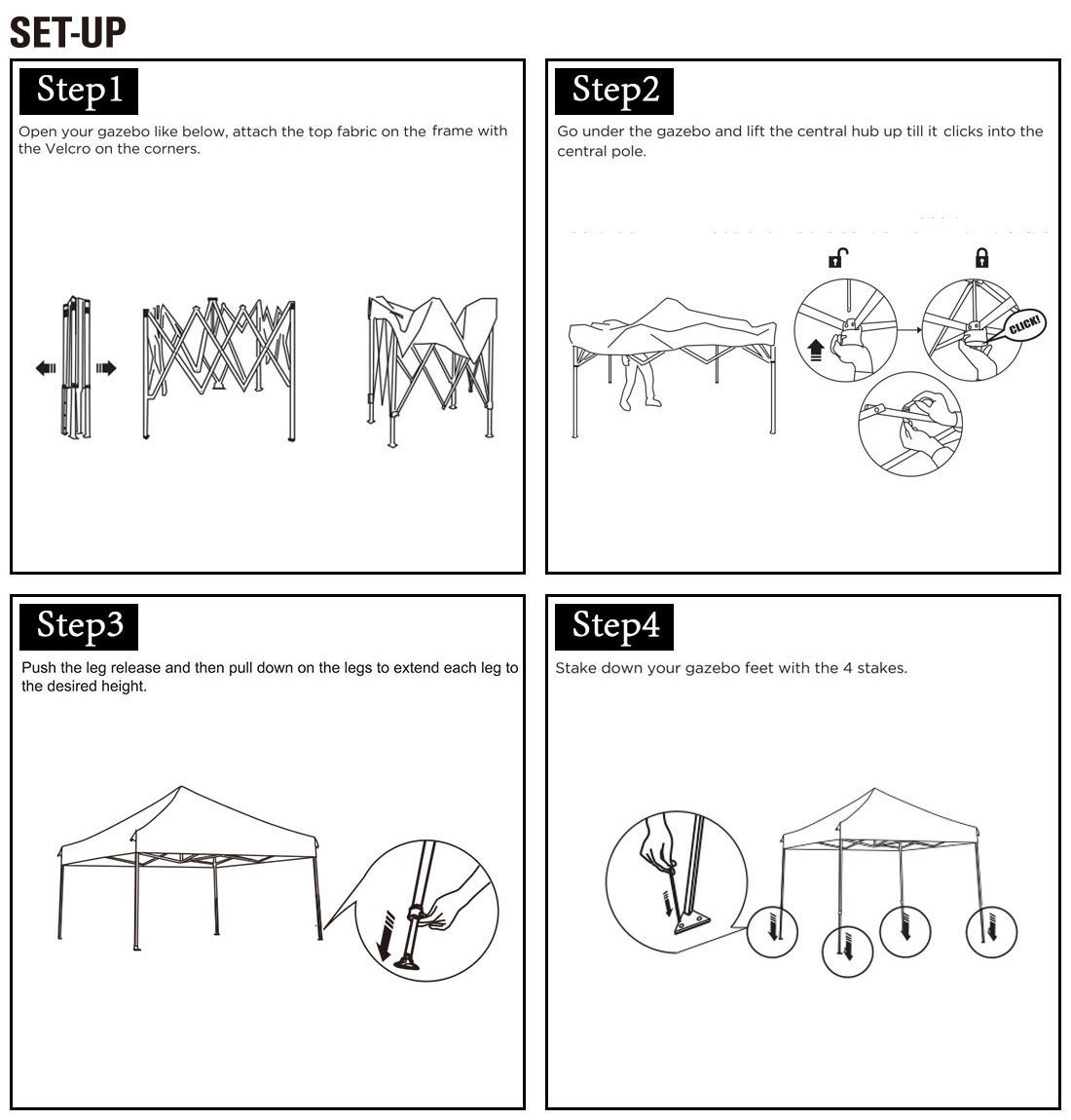 SET-UP

Step1

Open your gazebo like below, attach the top fabric on the frame with the Velcro on the corners.

Step2

Go under the gazebo and lift the central hub up till it clicks into the central pole.

CLICK!

Step3

Push the leg release and then pull down on the legs to extend each leg to the desired height.

Step4

Stake down your gazebo feet with the 4 stakes.