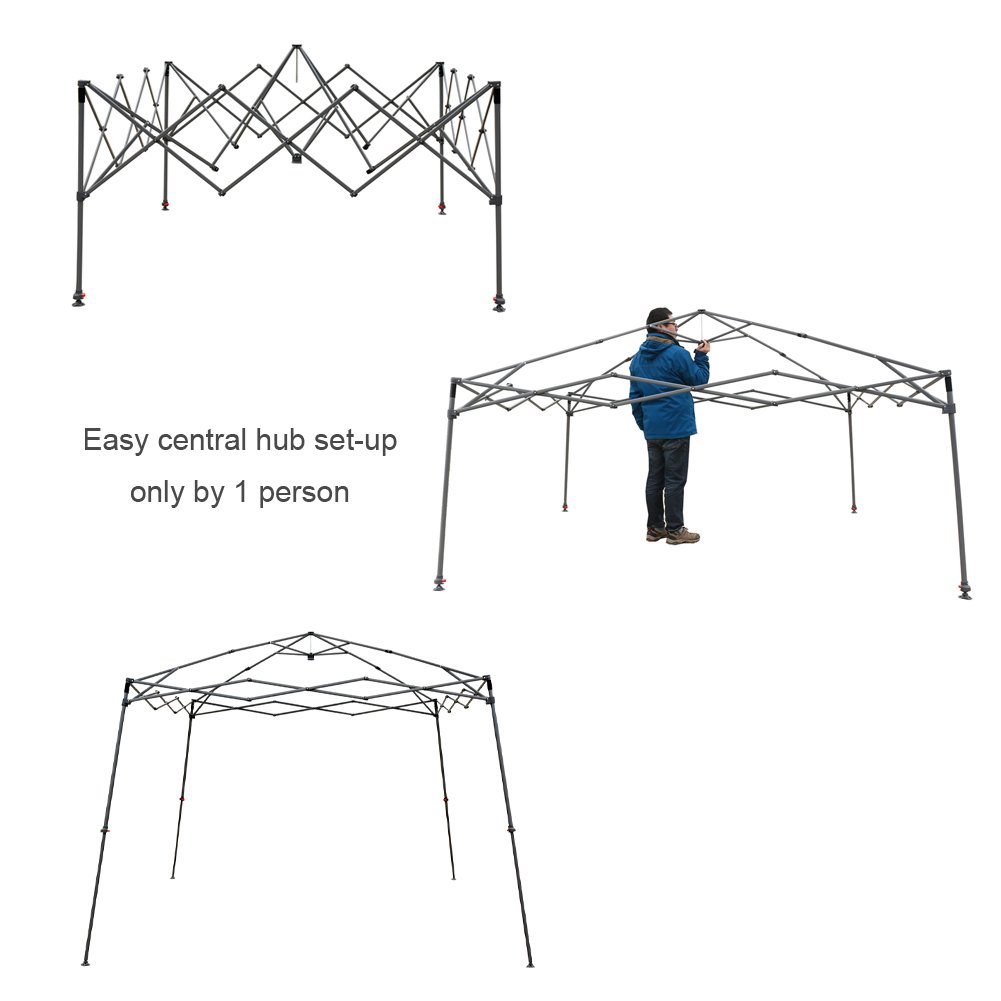 Easy central hub set-up
only by 1 person